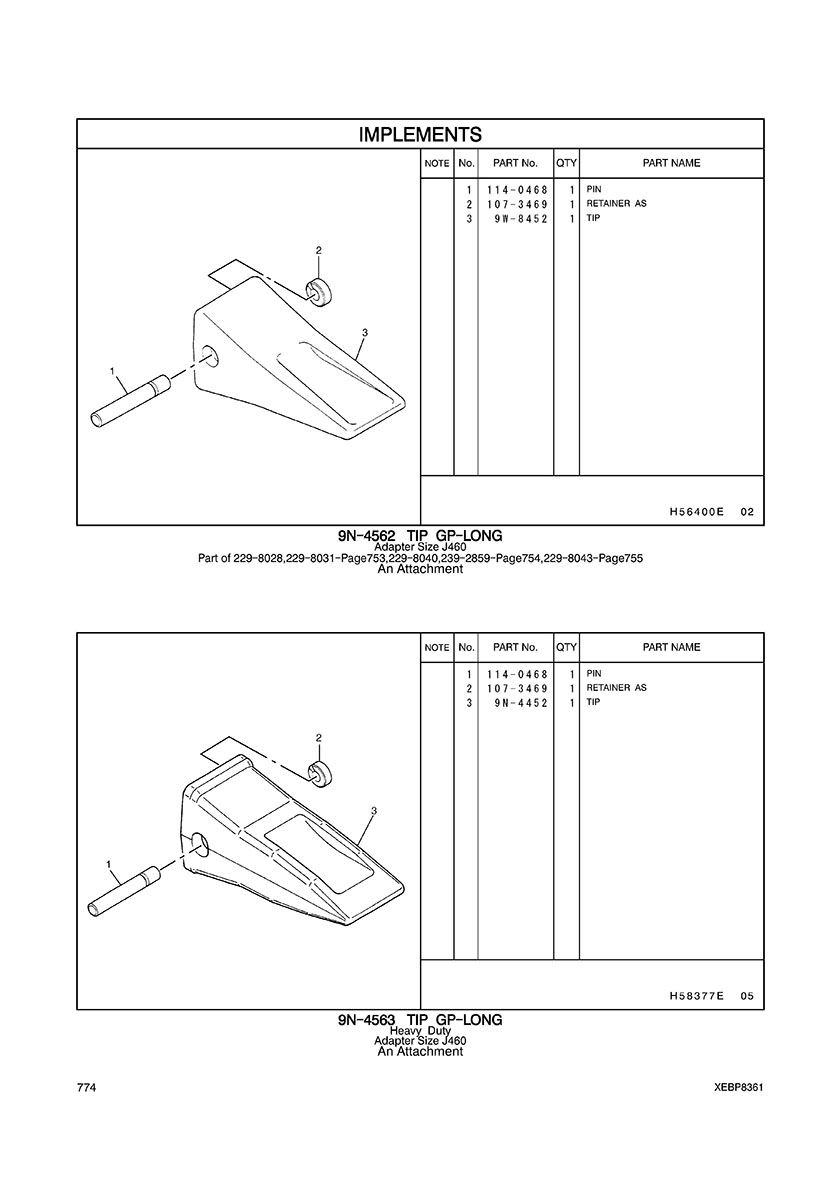 IMPLEMENTS

2
3
1

| NOTE | No. | PART No. | QTY | PART NAME |
|---|---|---|---|---|
| | 1 | 114-0468 | 1 | PIN |
| | 2 | 107-3469 | 1 | RETAINER AS |
| | 3 | 9W-8452 | 1 | TIP |

H56400E 02

9N-4562 TIP GP-LONG
Adapter Size J460
Part of 229-8028,229-8031-Page753,229-8040,239-2859-Page754,229-8043-Page755
An Attachment

2
3
1

| NOTE | No. | PART No. | QTY | PART NAME |
|---|---|---|---|---|
| | 1 | 114-0468 | 1 | PIN |
| | 2 | 107-3469 | 1 | RETAINER AS |
| | 3 | 9N-4452 | 1 | TIP |

H58377E 05

9N-4563 TIP GP-LONG
Heavy Duty
Adapter Size J460
An Attachment

774

XEBP8361