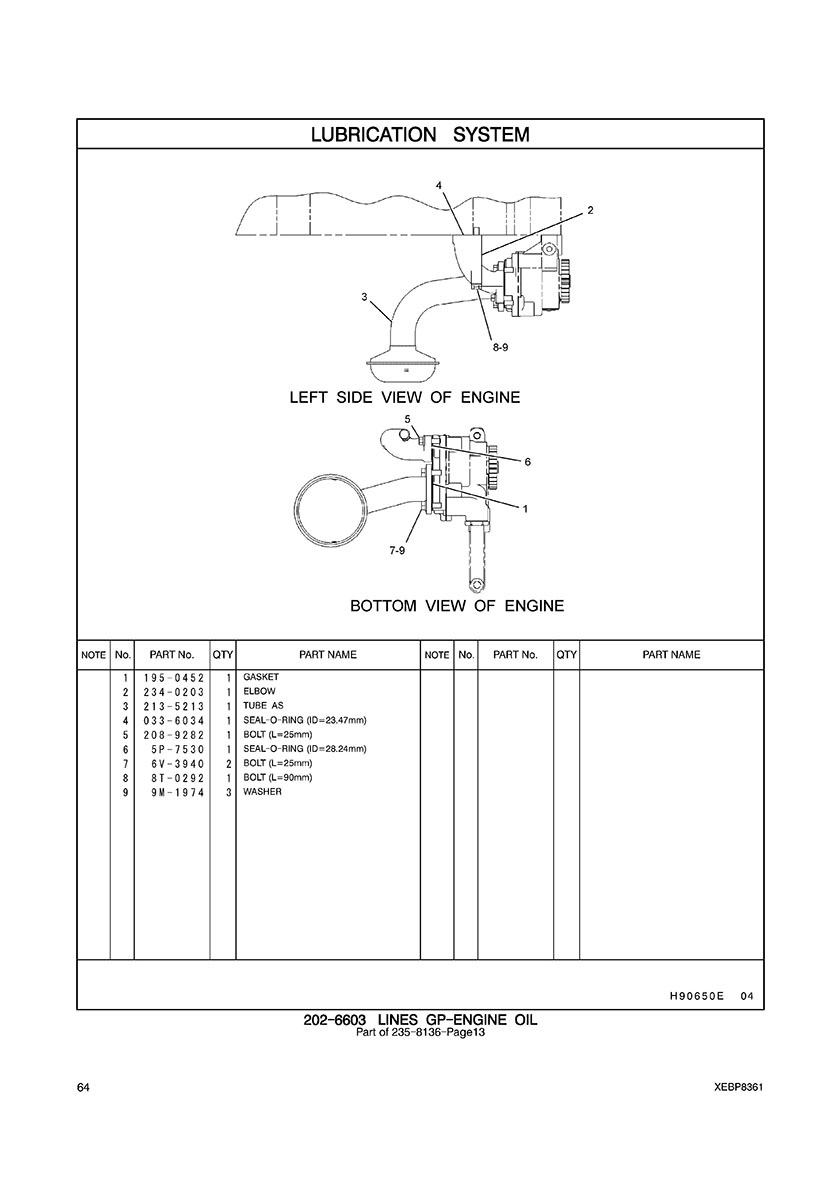 LUBRICATION SYSTEM

4
2
3
8-9

LEFT SIDE VIEW OF ENGINE

5
6
1
7-9

BOTTOM VIEW OF ENGINE

| NOTE | No. | PART No. | QTY | PART NAME | NOTE | No. | PART No. | QTY | PART NAME |
|---|---|---|---|---|---|---|---|---|---|
| | 1 | 195-0452 | 1 | GASKET | | | | | |
| | 2 | 234-0203 | 1 | ELBOW | | | | | |
| | 3 | 213-5213 | 1 | TUBE AS | | | | | |
| | 4 | 033-6034 | 1 | SEAL-O-RING (ID=23.47mm) | | | | | |
| | 5 | 208-9282 | 1 | BOLT (L=25mm) | | | | | |
| | 6 | 5P-7530 | 1 | SEAL-O-RING (ID=28.24mm) | | | | | |
| | 7 | 6V-3940 | 2 | BOLT (L=25mm) | | | | | |
| | 8 | 8T-0292 | 1 | BOLT (L=90mm) | | | | | |
| | 9 | 9M-1974 | 3 | WASHER | | | | | |

H90650E 04

202-6603 LINES GP-ENGINE OIL
Part of 235-8136-Page13

64

XEBP8361