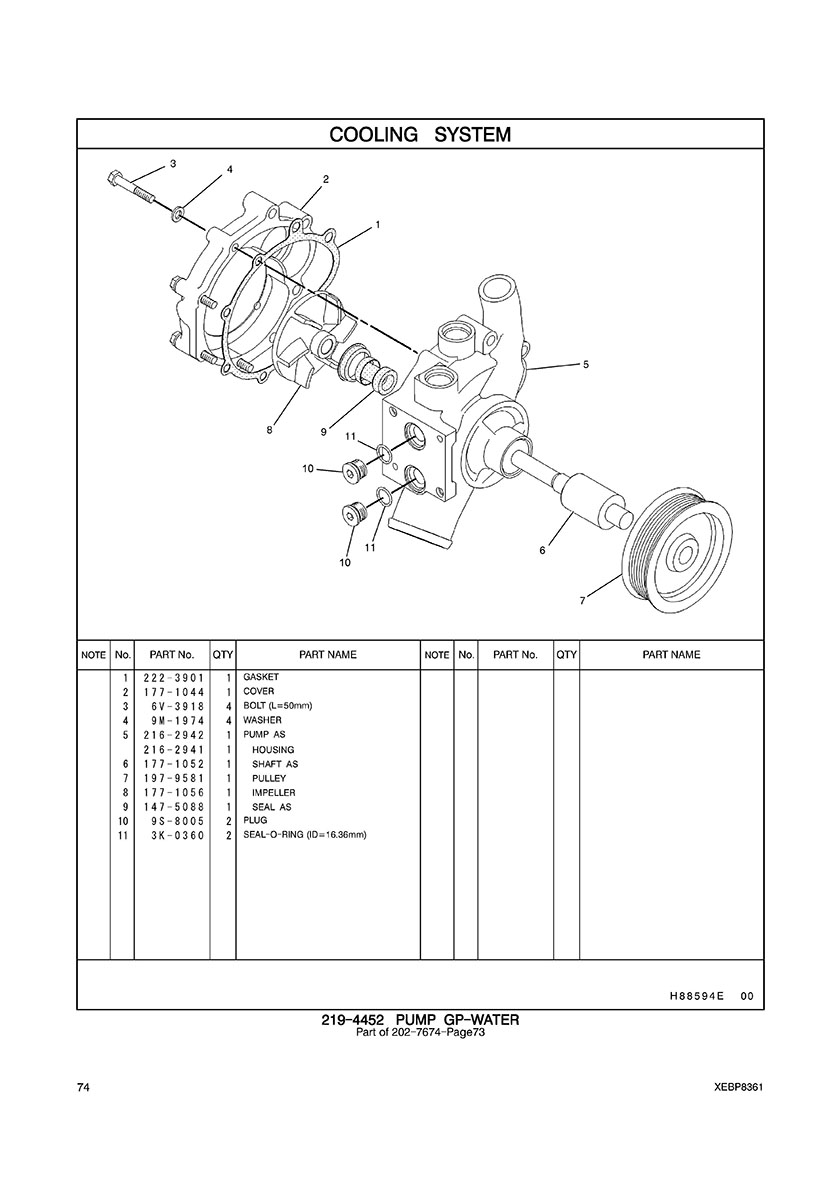 COOLING SYSTEM

3
4
2
1
5
8
9
11
10
11
10
6
7

| NOTE | No. | PART No. | QTY | PART NAME | NOTE | No. | PART No. | QTY | PART NAME |
|---|---|---|---|---|---|---|---|---|---|
| | 1 | 222-3901 | 1 | GASKET | | | | | |
| | 2 | 177-1044 | 1 | COVER | | | | | |
| | 3 | 6V-3918 | 4 | BOLT (L=50mm) | | | | | |
| | 4 | 9M-1974 | 4 | WASHER | | | | | |
| | 5 | 216-2942 | 1 | PUMP AS | | | | | |
| | | 216-2941 | 1 | HOUSING | | | | | |
| | 6 | 177-1052 | 1 | SHAFT AS | | | | | |
| | 7 | 197-9581 | 1 | PULLEY | | | | | |
| | 8 | 177-1056 | 1 | IMPELLER | | | | | |
| | 9 | 147-5088 | 1 | SEAL AS | | | | | |
| | 10 | 9S-8005 | 2 | PLUG | | | | | |
| | 11 | 3K-0360 | 2 | SEAL-O-RING (ID=16.36mm) | | | | | |

H88594E 00

219-4452 PUMP GP-WATER
Part of 202-7674-Page73

74

XEBP8361