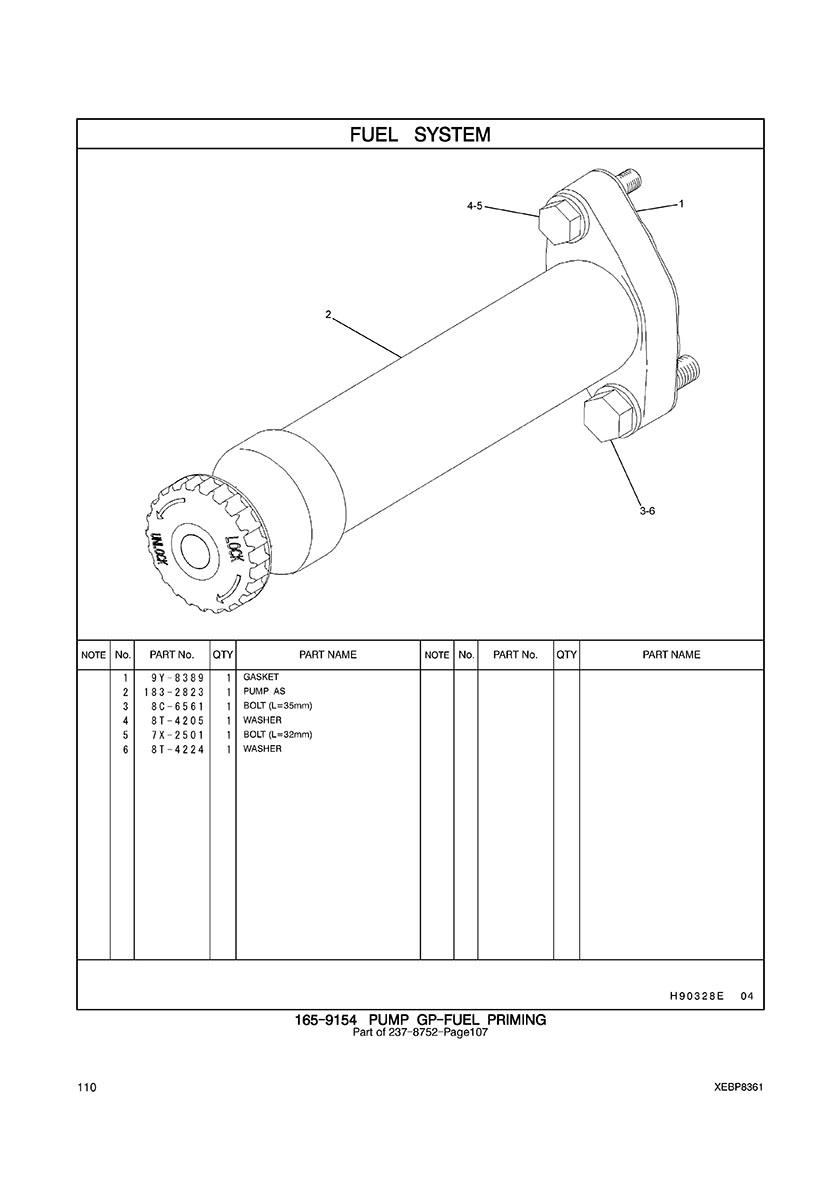 FUEL SYSTEM

4-5
1
2
3-6
UNLOCK
LOCK

| NOTE | No. | PART No. | QTY | PART NAME | NOTE | No. | PART No. | QTY | PART NAME |
|---|---|---|---|---|---|---|---|---|---|
| | 1 | 9Y-8389 | 1 | GASKET | | | | | |
| | 2 | 183-2823 | 1 | PUMP AS | | | | | |
| | 3 | 8C-6561 | 1 | BOLT (L=35mm) | | | | | |
| | 4 | 8T-4205 | 1 | WASHER | | | | | |
| | 5 | 7X-2501 | 1 | BOLT (L=32mm) | | | | | |
| | 6 | 8T-4224 | 1 | WASHER | | | | | |

H90328E 04

165-9154 PUMP GP-FUEL PRIMING
Part of 237-8752-Page107

110
XEBP8361