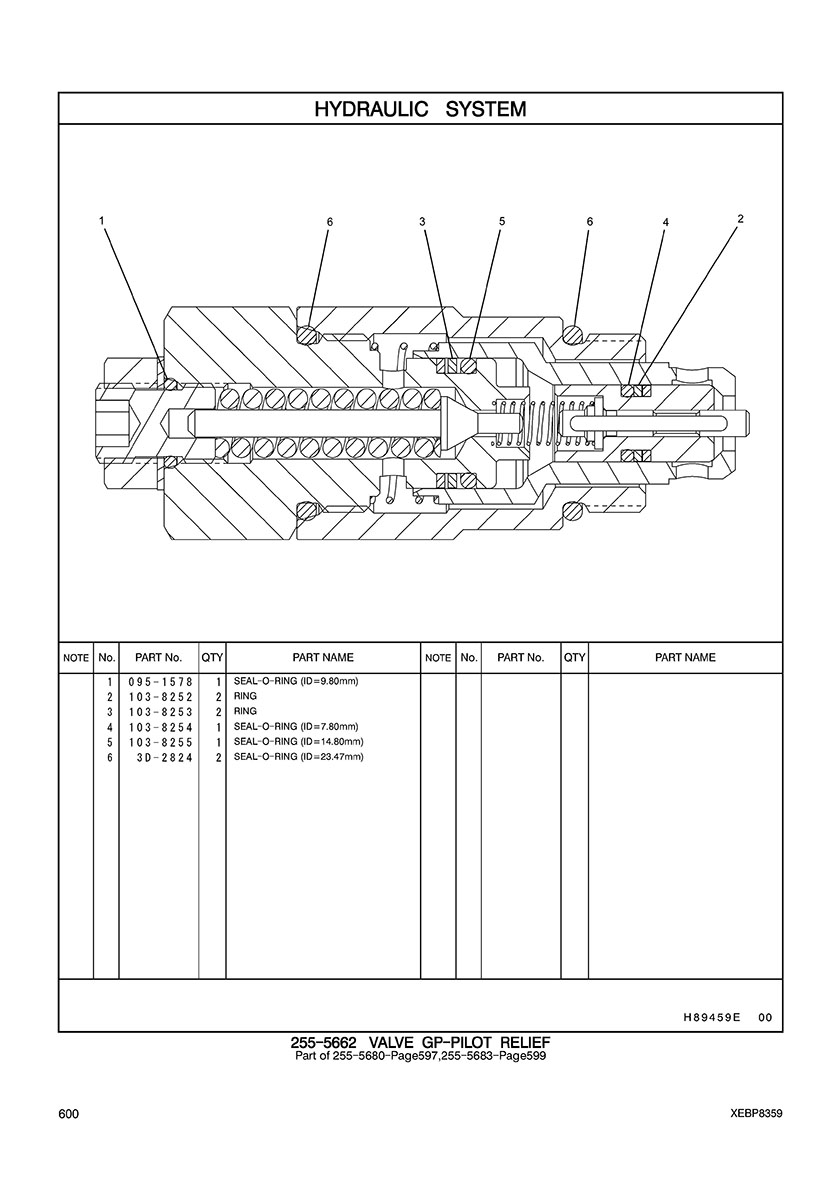 HYDRAULIC SYSTEM

1 6 3 5 6 4 2

| NOTE | No. | PART No. | QTY | PART NAME | NOTE | No. | PART No. | QTY | PART NAME |
|---|---|---|---|---|---|---|---|---|---|
| | 1 | 095-1578 | 1 | SEAL-O-RING (ID=9.80mm) | | | | | |
| | 2 | 103-8252 | 2 | RING | | | | | |
| | 3 | 103-8253 | 2 | RING | | | | | |
| | 4 | 103-8254 | 1 | SEAL-O-RING (ID=7.80mm) | | | | | |
| | 5 | 103-8255 | 1 | SEAL-O-RING (ID=14.80mm) | | | | | |
| | 6 | 3D-2824 | 2 | SEAL-O-RING (ID=23.47mm) | | | | | |

H89459E 00

255-5662 VALVE GP-PILOT RELIEF
Part of 255-5680-Page597,255-5683-Page599

600

XEBP8359