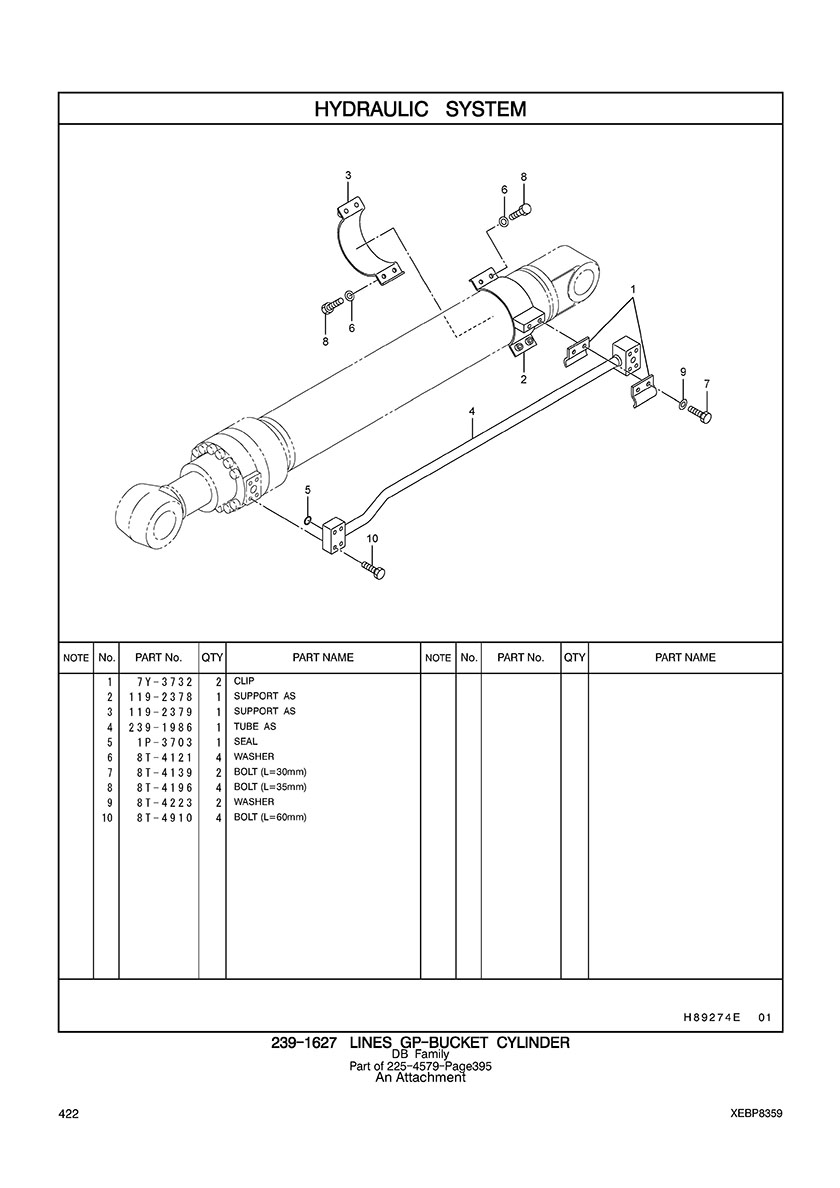 HYDRAULIC SYSTEM

3
6
8
8
6
1
2
9
7
4
5
10

| NOTE | No. | PART No. | QTY | PART NAME | NOTE | No. | PART No. | QTY | PART NAME |
|---|---|---|---|---|---|---|---|---|---|
| | 1 | 7Y-3732 | 2 | CLIP | | | | | |
| | 2 | 119-2378 | 1 | SUPPORT AS | | | | | |
| | 3 | 119-2379 | 1 | SUPPORT AS | | | | | |
| | 4 | 239-1986 | 1 | TUBE AS | | | | | |
| | 5 | 1P-3703 | 1 | SEAL | | | | | |
| | 6 | 8T-4121 | 4 | WASHER | | | | | |
| | 7 | 8T-4139 | 2 | BOLT (L=30mm) | | | | | |
| | 8 | 8T-4196 | 4 | BOLT (L=35mm) | | | | | |
| | 9 | 8T-4223 | 2 | WASHER | | | | | |
| | 10 | 8T-4910 | 4 | BOLT (L=60mm) | | | | | |

H89274E 01

239-1627 LINES GP-BUCKET CYLINDER
DB Family
Part of 225-4579-Page395
An Attachment

422

XEBP8359