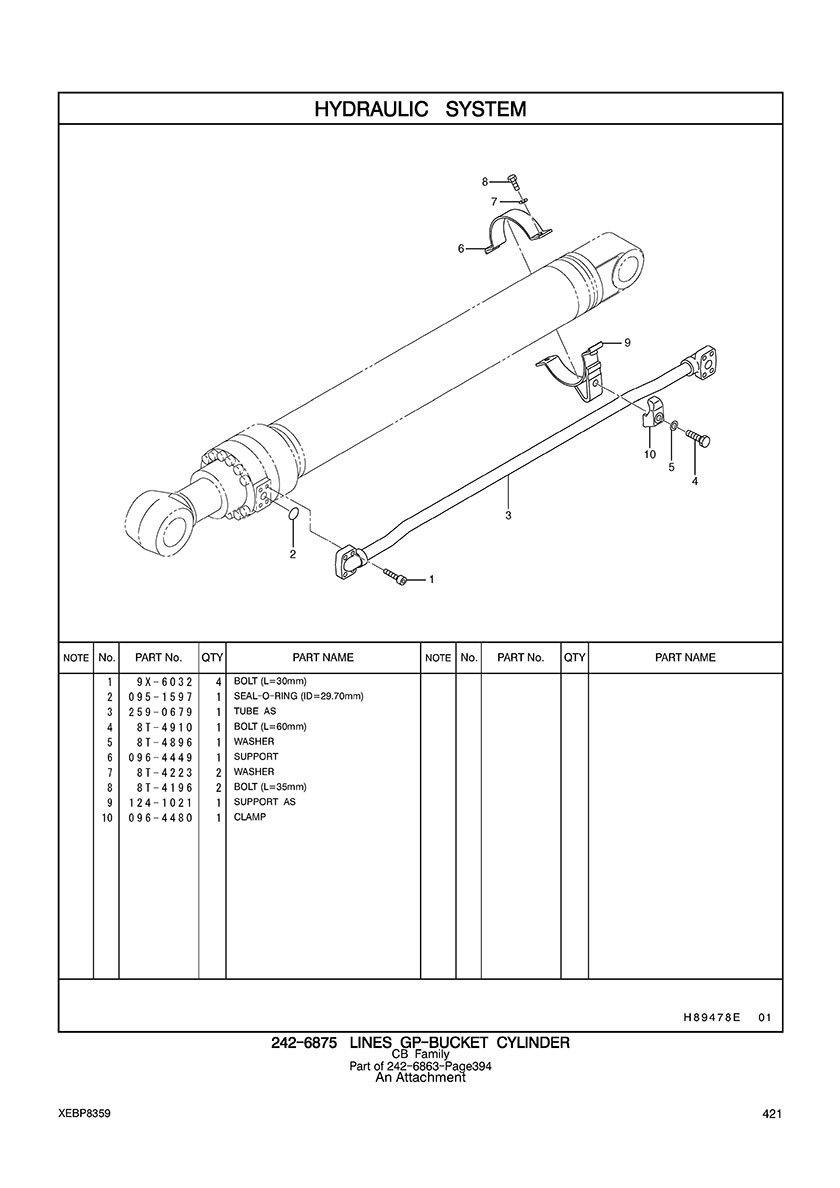 HYDRAULIC SYSTEM

8
7
6
9
10
5
4
3
2
1

| NOTE | No. | PART No. | QTY | PART NAME | NOTE | No. | PART No. | QTY | PART NAME |
|---|---|---|---|---|---|---|---|---|---|
| | 1 | 9X-6032 | 4 | BOLT (L=30mm) | | | | | |
| | 2 | 095-1597 | 1 | SEAL-O-RING (ID=29.70mm) | | | | | |
| | 3 | 259-0679 | 1 | TUBE AS | | | | | |
| | 4 | 8T-4910 | 1 | BOLT (L=60mm) | | | | | |
| | 5 | 8T-4896 | 1 | WASHER | | | | | |
| | 6 | 096-4449 | 1 | SUPPORT | | | | | |
| | 7 | 8T-4223 | 2 | WASHER | | | | | |
| | 8 | 8T-4196 | 2 | BOLT (L=35mm) | | | | | |
| | 9 | 124-1021 | 1 | SUPPORT AS | | | | | |
| | 10 | 096-4480 | 1 | CLAMP | | | | | |

H89478E 01

242-6875 LINES GP-BUCKET CYLINDER
CB Family
Part of 242-6863-Page394
An Attachment

XEBP8359

421