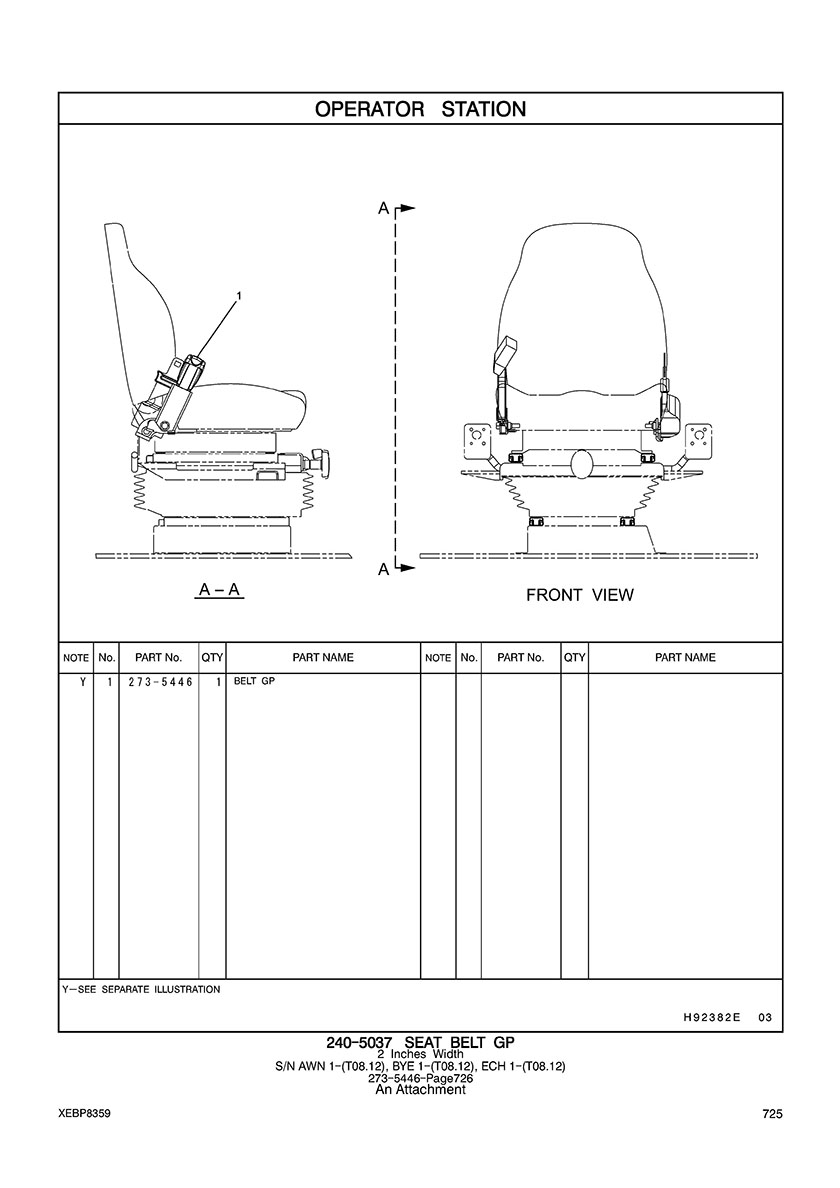 OPERATOR STATION

A

1

A

A – A

FRONT VIEW

| NOTE | No. | PART No. | QTY | PART NAME | NOTE | No. | PART No. | QTY | PART NAME |
|---|---|---|---|---|---|---|---|---|---|
| Y | 1 | 273-5446 | 1 | BELT GP | | | | | |

Y—SEE SEPARATE ILLUSTRATION

H92382E 03

240-5037 SEAT BELT GP
2 Inches Width
S/N AWN 1-(T08.12), BYE 1-(T08.12), ECH 1-(T08.12)
273-5446-Page726
An Attachment

XEBP8359

725