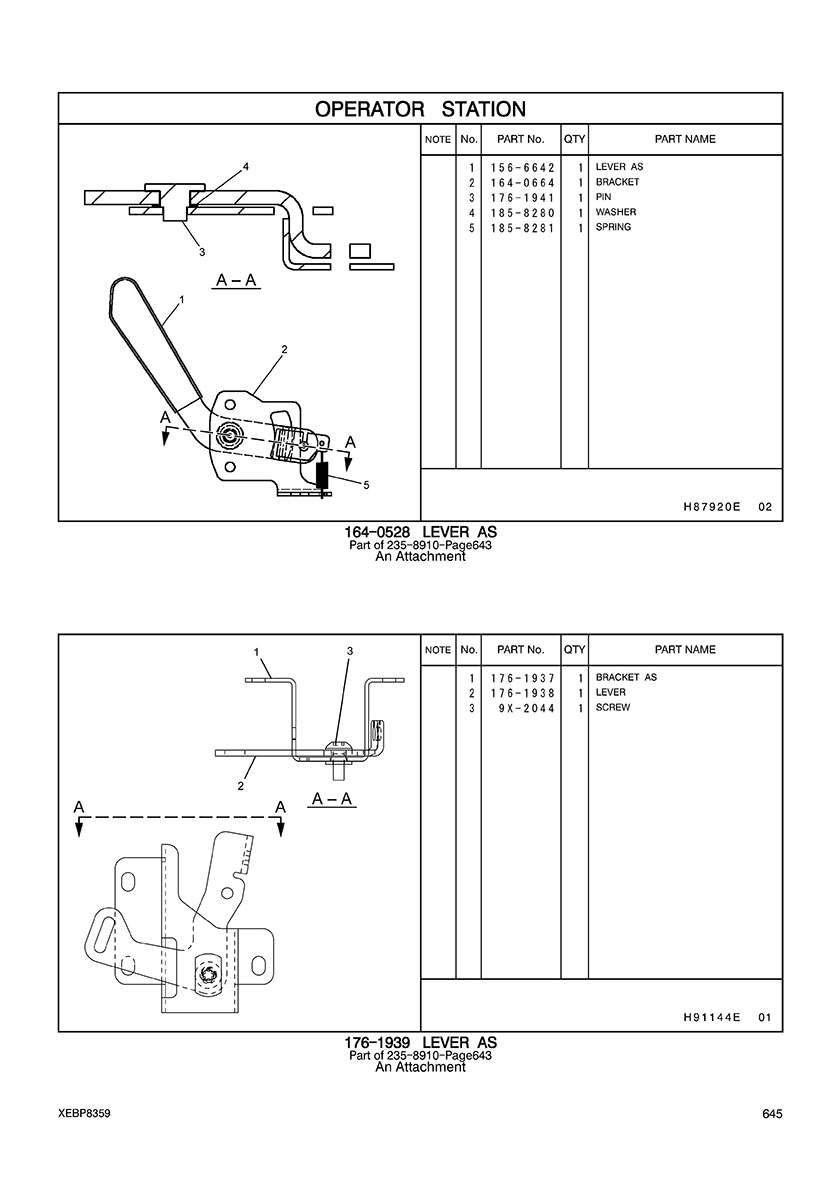 OPERATOR STATION

4
3
A – A
1
2
A
A
5

| NOTE | No. | PART No. | QTY | PART NAME |
|---|---|---|---|---|
| | 1 | 156-6642 | 1 | LEVER AS |
| | 2 | 164-0664 | 1 | BRACKET |
| | 3 | 176-1941 | 1 | PIN |
| | 4 | 185-8280 | 1 | WASHER |
| | 5 | 185-8281 | 1 | SPRING |

H87920E 02

164-0528 LEVER AS
Part of 235-8910-Page643
An Attachment

1
3
2
A
A
A – A

| NOTE | No. | PART No. | QTY | PART NAME |
|---|---|---|---|---|
| | 1 | 176-1937 | 1 | BRACKET AS |
| | 2 | 176-1938 | 1 | LEVER |
| | 3 | 9X-2044 | 1 | SCREW |

H91144E 01

176-1939 LEVER AS
Part of 235-8910-Page643
An Attachment

XEBP8359

645