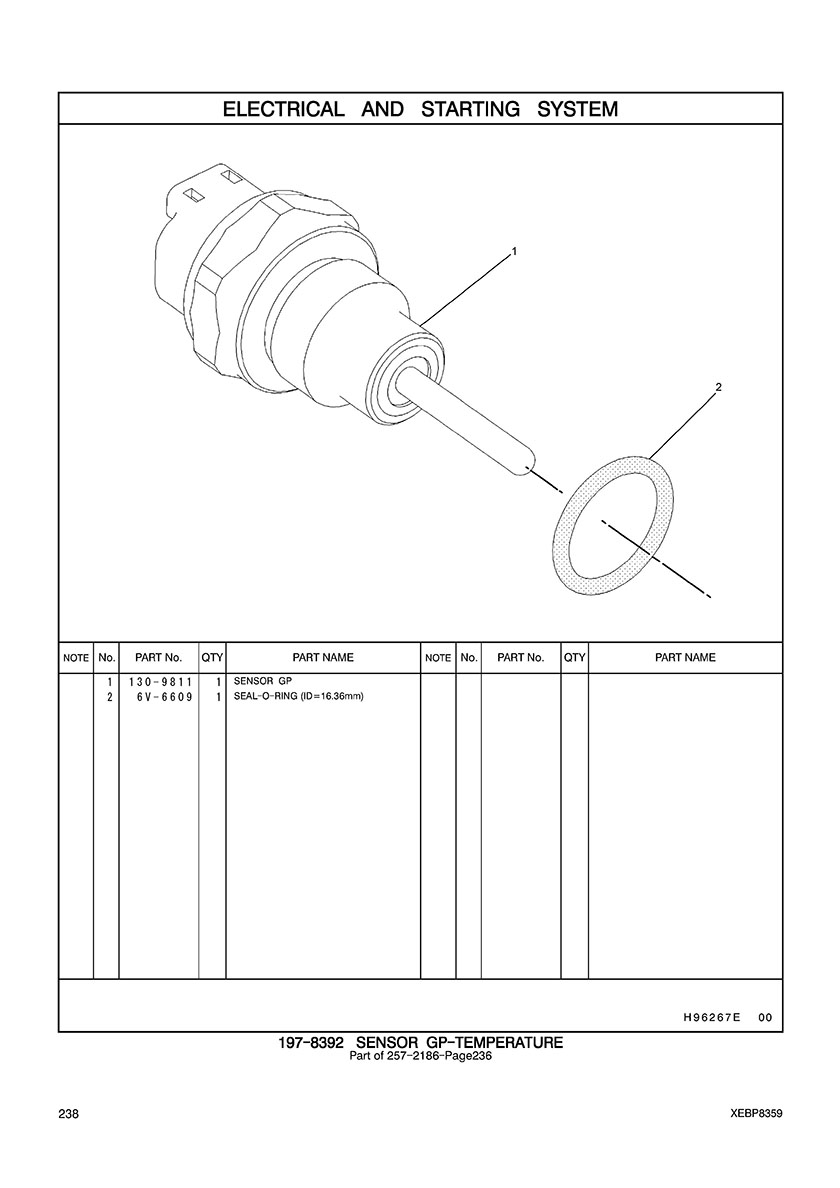 ELECTRICAL AND STARTING SYSTEM

1

2

| NOTE | No. | PART No. | QTY | PART NAME | NOTE | No. | PART No. | QTY | PART NAME |
|---|---|---|---|---|---|---|---|---|---|
| | 1 | 130-9811 | 1 | SENSOR GP | | | | | |
| | 2 | 6V-6609 | 1 | SEAL-O-RING (ID=16.36mm) | | | | | |

H96267E 00

197-8392 SENSOR GP-TEMPERATURE
Part of 257-2186-Page236

238

XEBP8359