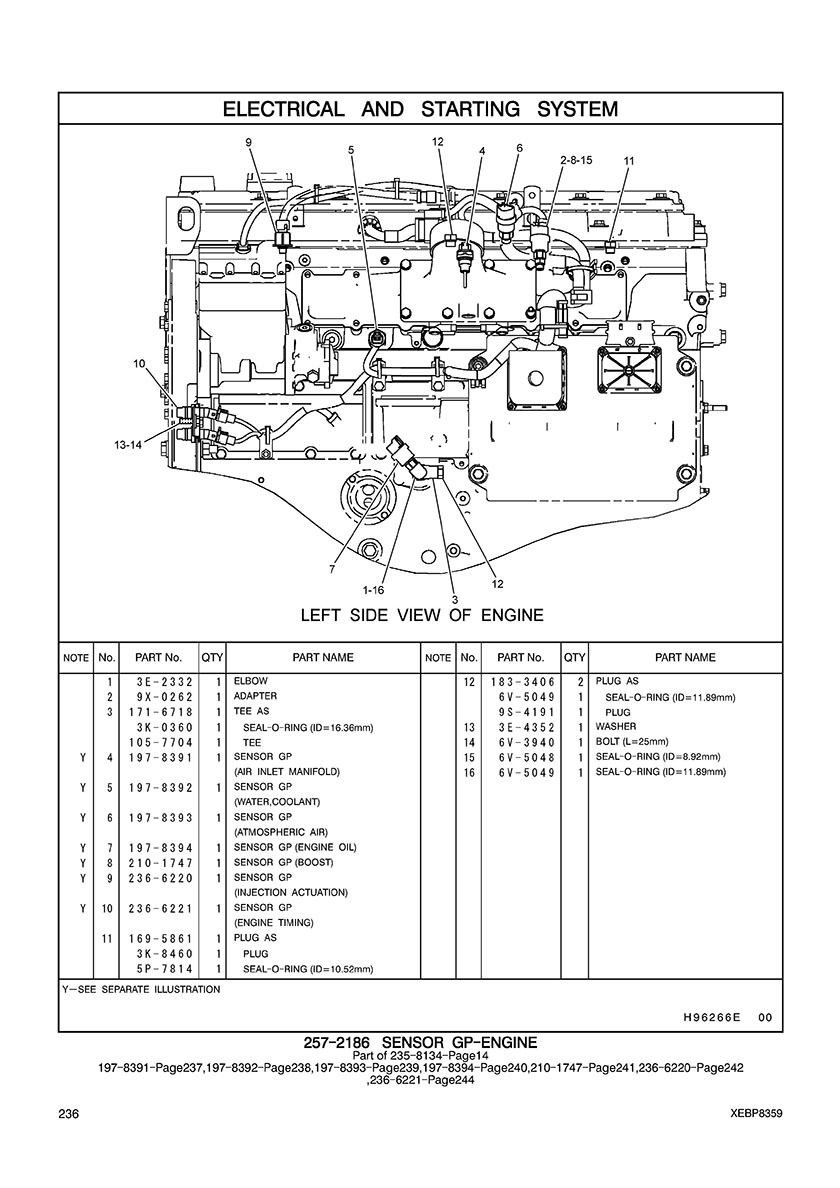 ELECTRICAL AND STARTING SYSTEM

9
5
12
4
6
2-8-15
11
10
13-14
7
1-16
3
12

LEFT SIDE VIEW OF ENGINE

| NOTE | No. | PART No. | QTY | PART NAME |
|---|---|---|---|---|
| | 1 | 3E-2332 | 1 | ELBOW |
| | 2 | 9X-0262 | 1 | ADAPTER |
| | 3 | 171-6718 | 1 | TEE AS |
| | | 3K-0360 | 1 | SEAL-O-RING (ID=16.36mm) |
| | | 105-7704 | 1 | TEE |
| Y | 4 | 197-8391 | 1 | SENSOR GP (AIR INLET MANIFOLD) |
| Y | 5 | 197-8392 | 1 | SENSOR GP (WATER,COOLANT) |
| Y | 6 | 197-8393 | 1 | SENSOR GP (ATMOSPHERIC AIR) |
| Y | 7 | 197-8394 | 1 | SENSOR GP (ENGINE OIL) |
| Y | 8 | 210-1747 | 1 | SENSOR GP (BOOST) |
| Y | 9 | 236-6220 | 1 | SENSOR GP (INJECTION ACTUATION) |
| Y | 10 | 236-6221 | 1 | SENSOR GP (ENGINE TIMING) |
| | 11 | 169-5861 | 1 | PLUG AS |
| | | 3K-8460 | 1 | PLUG |
| | | 5P-7814 | 1 | SEAL-O-RING (ID=10.52mm) |

| NOTE | No. | PART No. | QTY | PART NAME |
|---|---|---|---|---|
| | 12 | 183-3406 | 2 | PLUG AS |
| | | 6V-5049 | 1 | SEAL-O-RING (ID=11.89mm) |
| | | 9S-4191 | 1 | PLUG |
| | 13 | 3E-4352 | 1 | WASHER |
| | 14 | 6V-3940 | 1 | BOLT (L=25mm) |
| | 15 | 6V-5048 | 1 | SEAL-O-RING (ID=8.92mm) |
| | 16 | 6V-5049 | 1 | SEAL-O-RING (ID=11.89mm) |

Y-SEE SEPARATE ILLUSTRATION

H96266E 00

257-2186 SENSOR GP-ENGINE
Part of 235-8134-Page14
197-8391-Page237,197-8392-Page238,197-8393-Page239,197-8394-Page240,210-1747-Page241,236-6220-Page242
,236-6221-Page244

236
XEBP8359