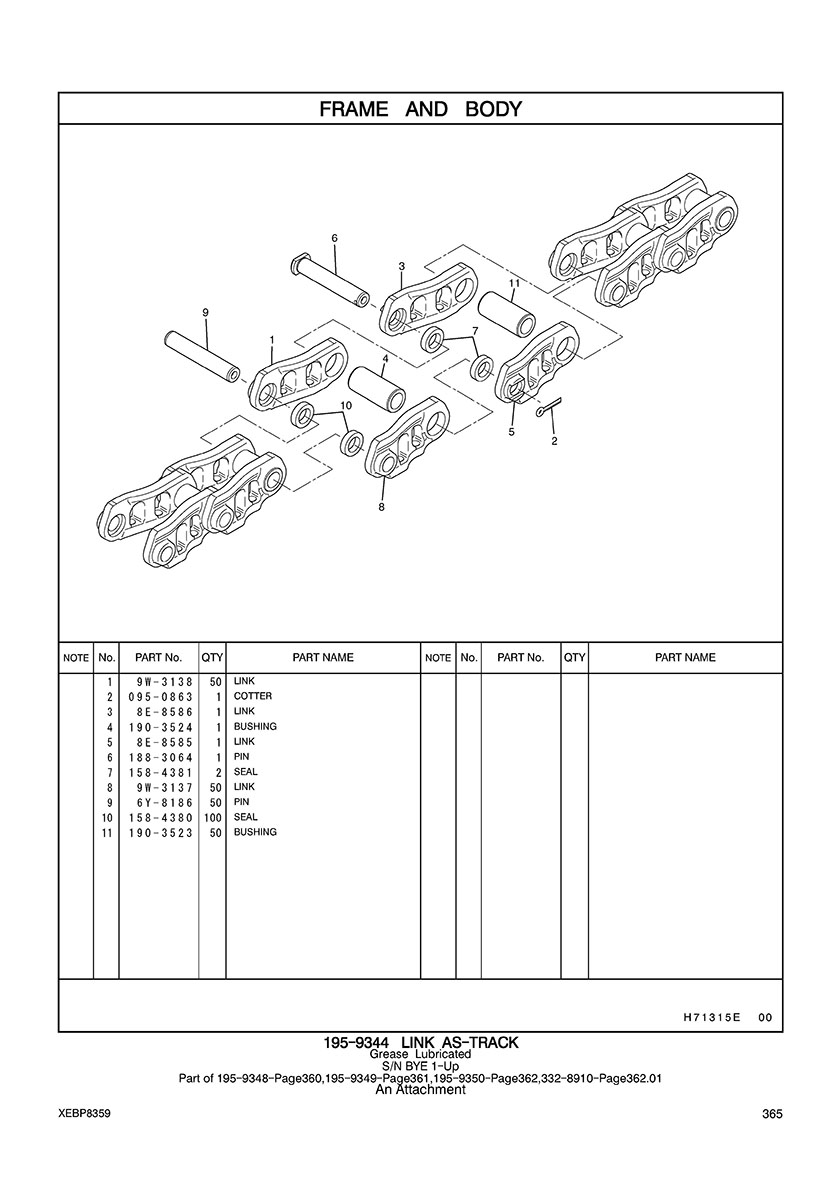 FRAME AND BODY

6
3
11
9
1
7
4
10
5
2
8

| NOTE | No. | PART No. | QTY | PART NAME | NOTE | No. | PART No. | QTY | PART NAME |
|---|---|---|---|---|---|---|---|---|---|
| | 1 | 9W-3138 | 50 | LINK | | | | | |
| | 2 | 095-0863 | 1 | COTTER | | | | | |
| | 3 | 8E-8586 | 1 | LINK | | | | | |
| | 4 | 190-3524 | 1 | BUSHING | | | | | |
| | 5 | 8E-8585 | 1 | LINK | | | | | |
| | 6 | 188-3064 | 1 | PIN | | | | | |
| | 7 | 158-4381 | 2 | SEAL | | | | | |
| | 8 | 9W-3137 | 50 | LINK | | | | | |
| | 9 | 6Y-8186 | 50 | PIN | | | | | |
| | 10 | 158-4380 | 100 | SEAL | | | | | |
| | 11 | 190-3523 | 50 | BUSHING | | | | | |

H71315E 00

195-9344 LINK AS-TRACK
Grease Lubricated
S/N BYE 1-Up
Part of 195-9348-Page360,195-9349-Page361,195-9350-Page362,332-8910-Page362.01
An Attachment

XEBP8359

365