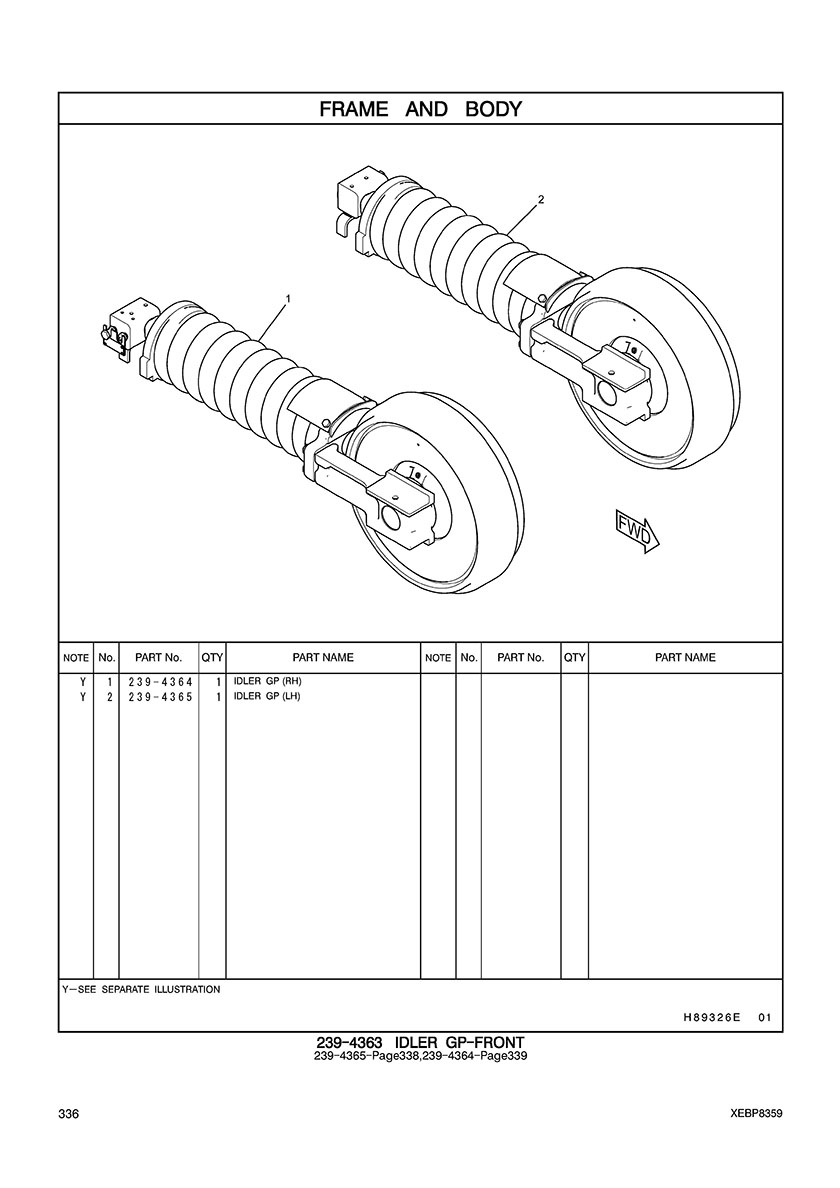 FRAME AND BODY

2

1

FWD

| NOTE | No. | PART No. | QTY | PART NAME | NOTE | No. | PART No. | QTY | PART NAME |
|---|---|---|---|---|---|---|---|---|---|
| Y | 1 | 239-4364 | 1 | IDLER GP (RH) | | | | | |
| Y | 2 | 239-4365 | 1 | IDLER GP (LH) | | | | | |

Y—SEE SEPARATE ILLUSTRATION

H89326E 01

239-4363 IDLER GP-FRONT
239-4365-Page338,239-4364-Page339

336

XEBP8359