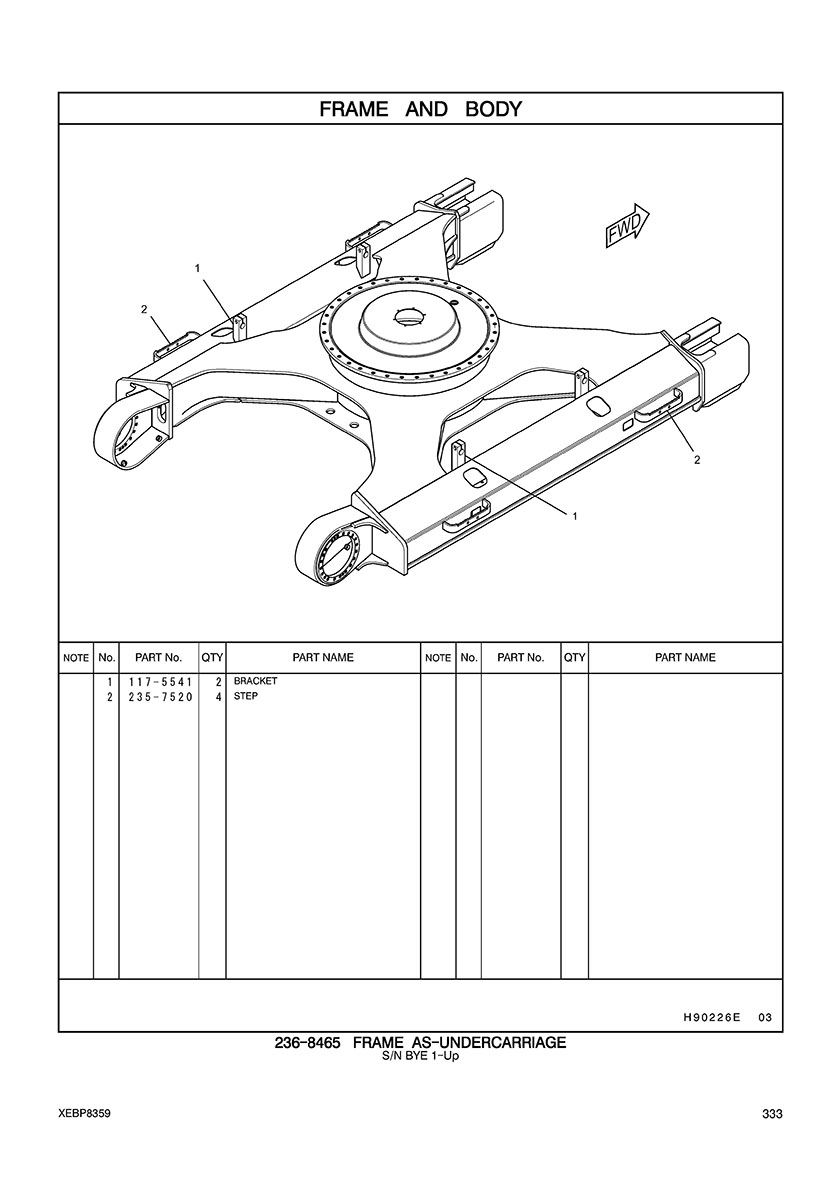 FRAME AND BODY

FWD

1
2
2
1

| NOTE | No. | PART No. | QTY | PART NAME | NOTE | No. | PART No. | QTY | PART NAME |
|---|---|---|---|---|---|---|---|---|---|
| | 1 | 117-5541 | 2 | BRACKET | | | | | |
| | 2 | 235-7520 | 4 | STEP | | | | | |

H90226E 03

236-8465 FRAME AS-UNDERCARRIAGE
S/N BYE 1-Up

XEBP8359

333