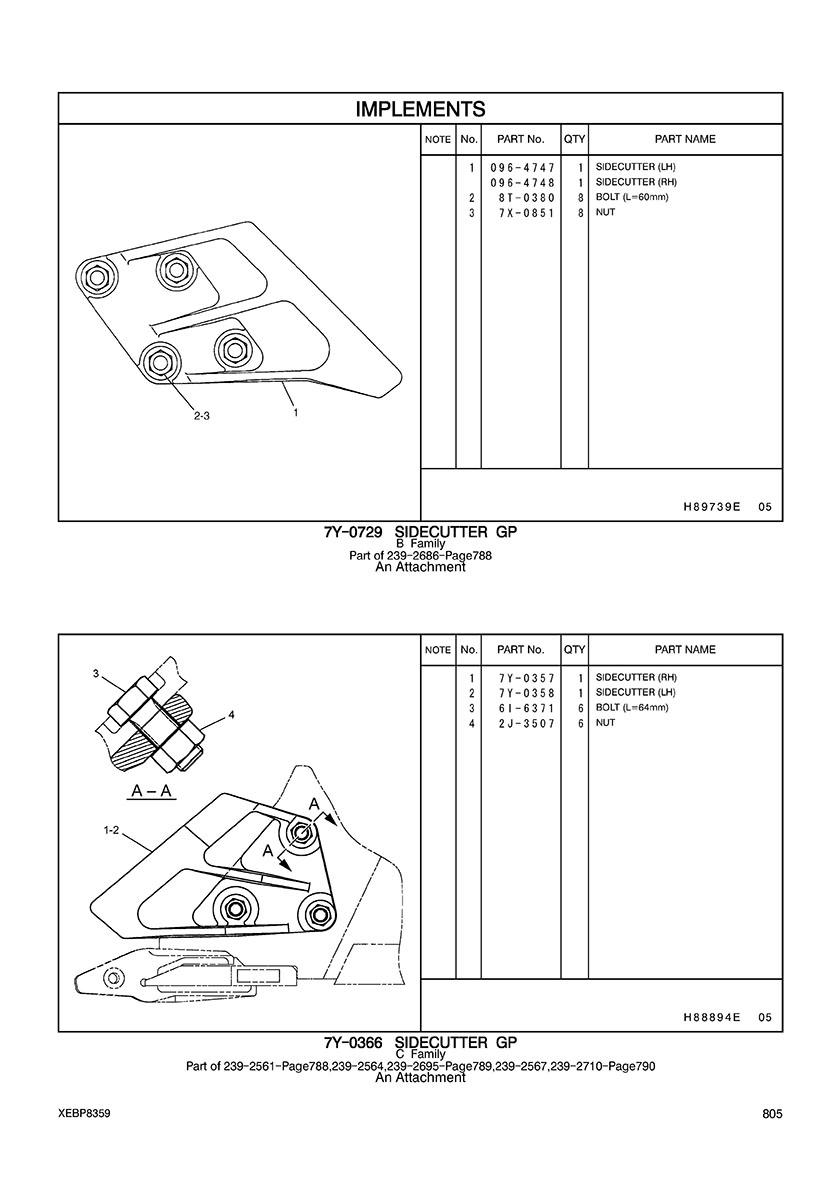 IMPLEMENTS

2-3
1

| NOTE | No. | PART No. | QTY | PART NAME |
|---|---|---|---|---|
| | 1 | 096-4747 | 1 | SIDECUTTER (LH) |
| | | 096-4748 | 1 | SIDECUTTER (RH) |
| | 2 | 8T-0380 | 8 | BOLT (L=60mm) |
| | 3 | 7X-0851 | 8 | NUT |

H89739E 05

7Y-0729 SIDECUTTER GP
B Family
Part of 239-2686-Page788
An Attachment

3
4
A – A
1-2
A
A

| NOTE | No. | PART No. | QTY | PART NAME |
|---|---|---|---|---|
| | 1 | 7Y-0357 | 1 | SIDECUTTER (RH) |
| | 2 | 7Y-0358 | 1 | SIDECUTTER (LH) |
| | 3 | 6I-6371 | 6 | BOLT (L=64mm) |
| | 4 | 2J-3507 | 6 | NUT |

H88894E 05

7Y-0366 SIDECUTTER GP
C Family
Part of 239-2561-Page788,239-2564,239-2695-Page789,239-2567,239-2710-Page790
An Attachment

XEBP8359
805