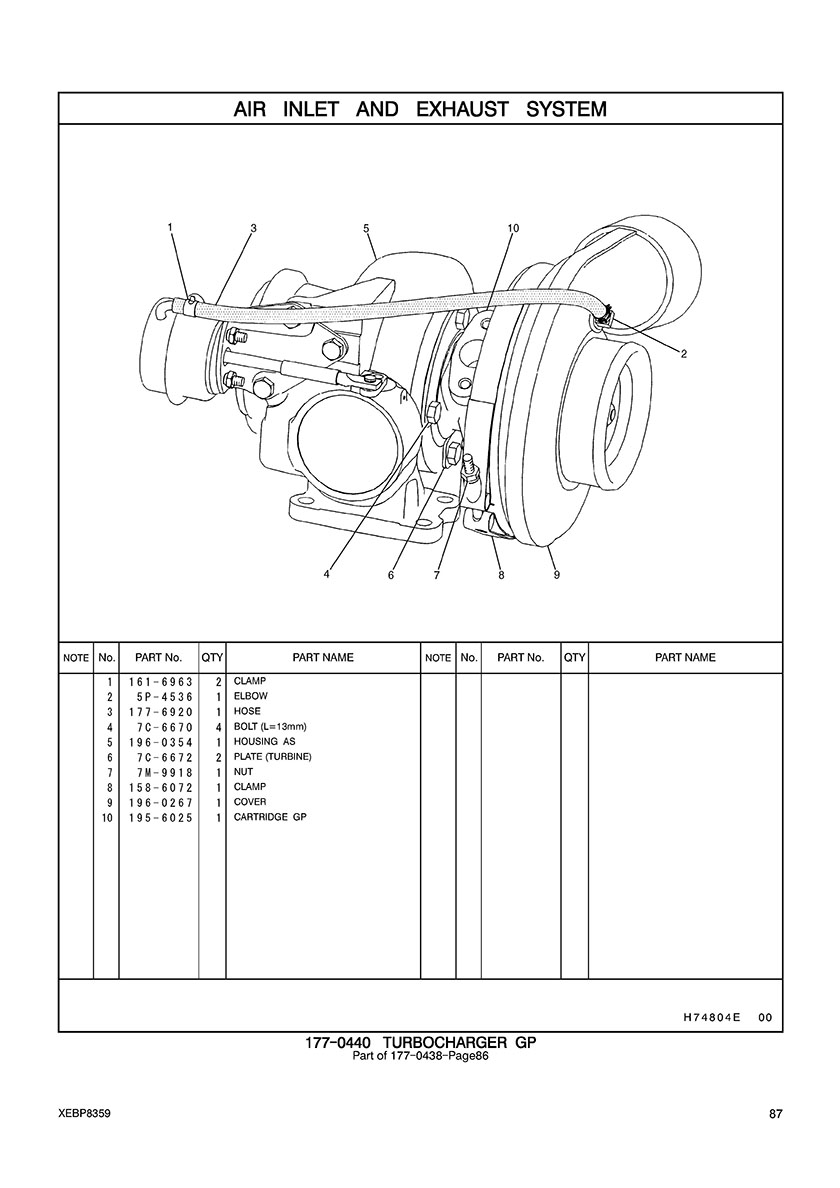 AIR INLET AND EXHAUST SYSTEM

1
3
5
10
2
4
6
7
8
9

| NOTE | No. | PART No. | QTY | PART NAME | NOTE | No. | PART No. | QTY | PART NAME |
|---|---|---|---|---|---|---|---|---|---|
| | 1 | 161-6963 | 2 | CLAMP | | | | | |
| | 2 | 5P-4536 | 1 | ELBOW | | | | | |
| | 3 | 177-6920 | 1 | HOSE | | | | | |
| | 4 | 7C-6670 | 4 | BOLT (L=13mm) | | | | | |
| | 5 | 196-0354 | 1 | HOUSING AS | | | | | |
| | 6 | 7C-6672 | 2 | PLATE (TURBINE) | | | | | |
| | 7 | 7M-9918 | 1 | NUT | | | | | |
| | 8 | 158-6072 | 1 | CLAMP | | | | | |
| | 9 | 196-0267 | 1 | COVER | | | | | |
| | 10 | 195-6025 | 1 | CARTRIDGE GP | | | | | |

H74804E 00

177-0440 TURBOCHARGER GP
Part of 177-0438-Page86

XEBP8359

87