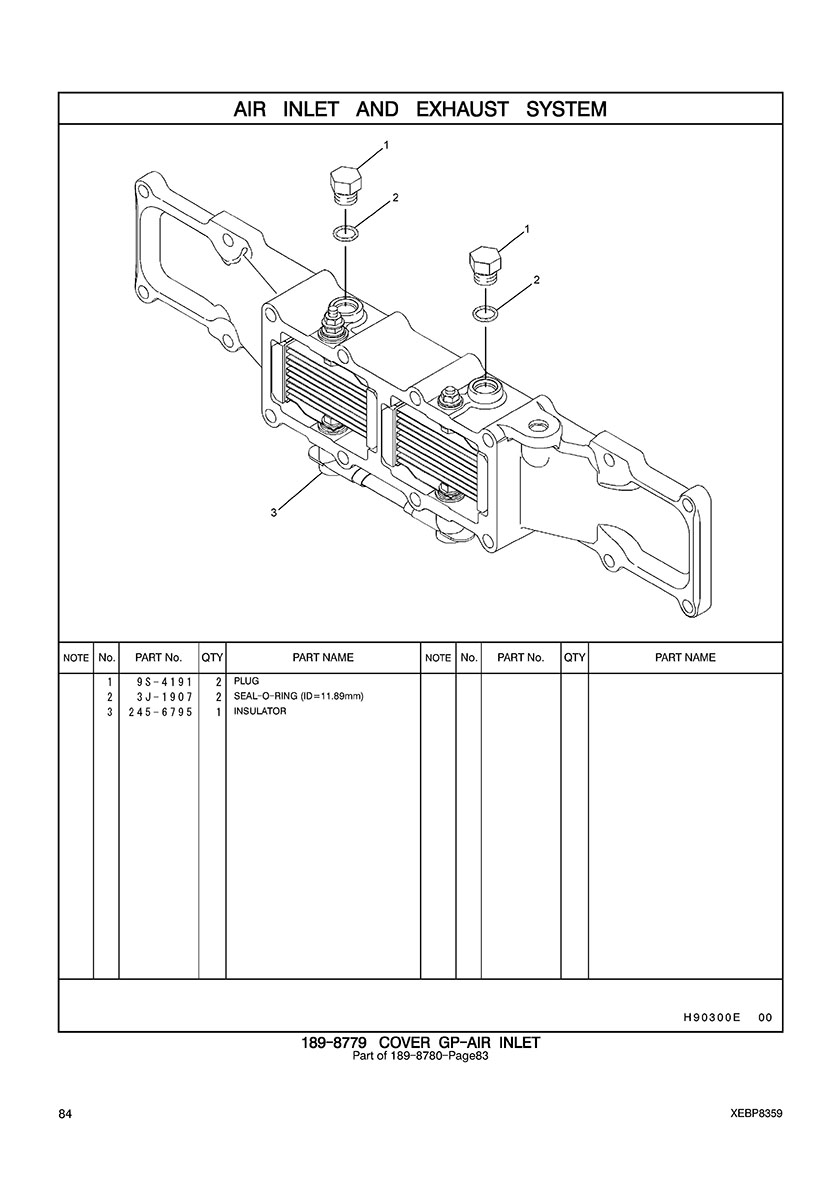 AIR INLET AND EXHAUST SYSTEM

1
2
1
2
3

| NOTE | No. | PART No. | QTY | PART NAME | NOTE | No. | PART No. | QTY | PART NAME |
|---|---|---|---|---|---|---|---|---|---|
| | 1 | 9S-4191 | 2 | PLUG | | | | | |
| | 2 | 3J-1907 | 2 | SEAL-O-RING (ID=11.89mm) | | | | | |
| | 3 | 245-6795 | 1 | INSULATOR | | | | | |

H90300E 00

189-8779 COVER GP-AIR INLET
Part of 189-8780-Page83

84

XEBP8359