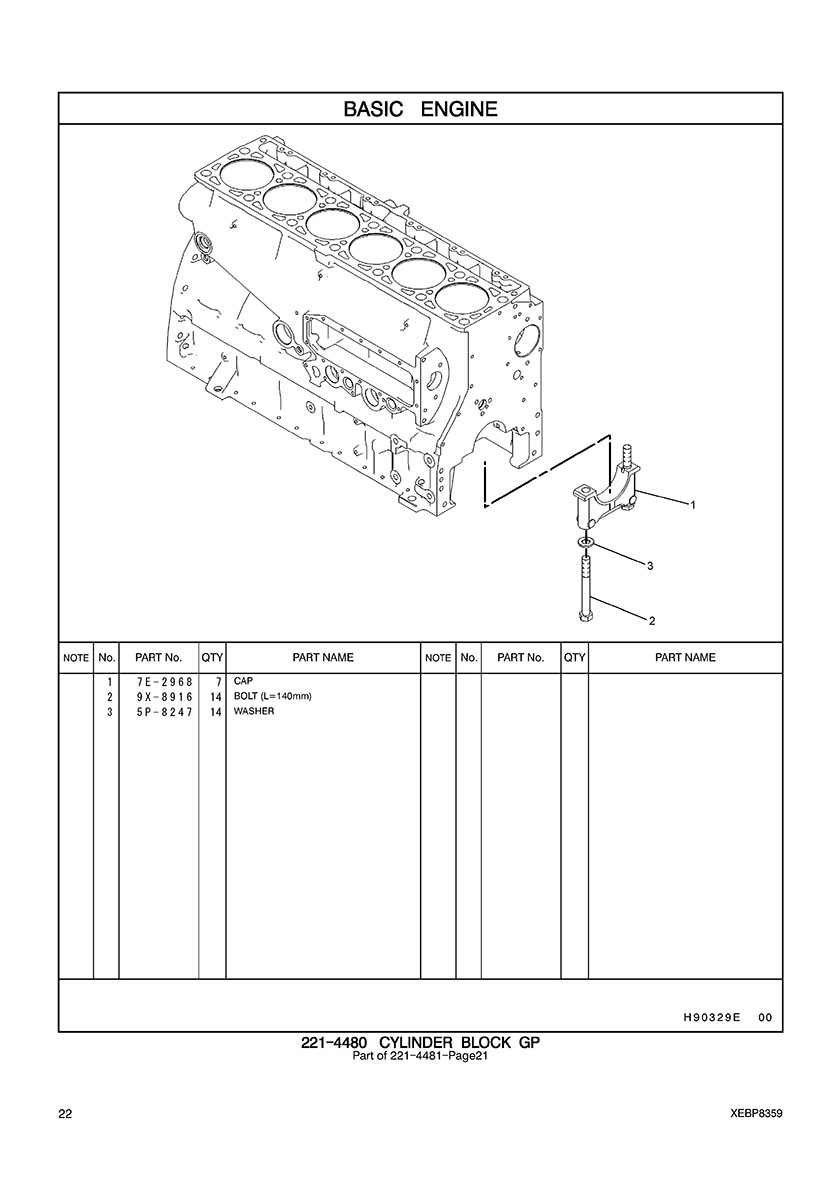 BASIC ENGINE

1
3
2

| NOTE | No. | PART No. | QTY | PART NAME | NOTE | No. | PART No. | QTY | PART NAME |
|---|---|---|---|---|---|---|---|---|---|
| | 1 | 7E-2968 | 7 | CAP | | | | | |
| | 2 | 9X-8916 | 14 | BOLT (L=140mm) | | | | | |
| | 3 | 5P-8247 | 14 | WASHER | | | | | |

H90329E 00

221-4480 CYLINDER BLOCK GP
Part of 221-4481-Page21

22

XEBP8359